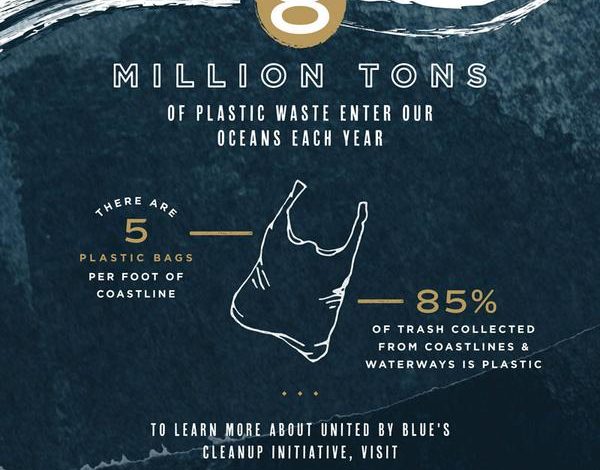 8

MILLION TONS

OF PLASTIC WASTE ENTER OUR OCEANS EACH YEAR

THERE ARE
5
PLASTIC BAGS
PER FOOT OF COASTLINE

85%
OF TRASH COLLECTED FROM COASTLINES & WATERWAYS IS PLASTIC

...

TO LEARN MORE ABOUT UNITED BY BLUE'S CLEANUP INITIATIVE, VISIT