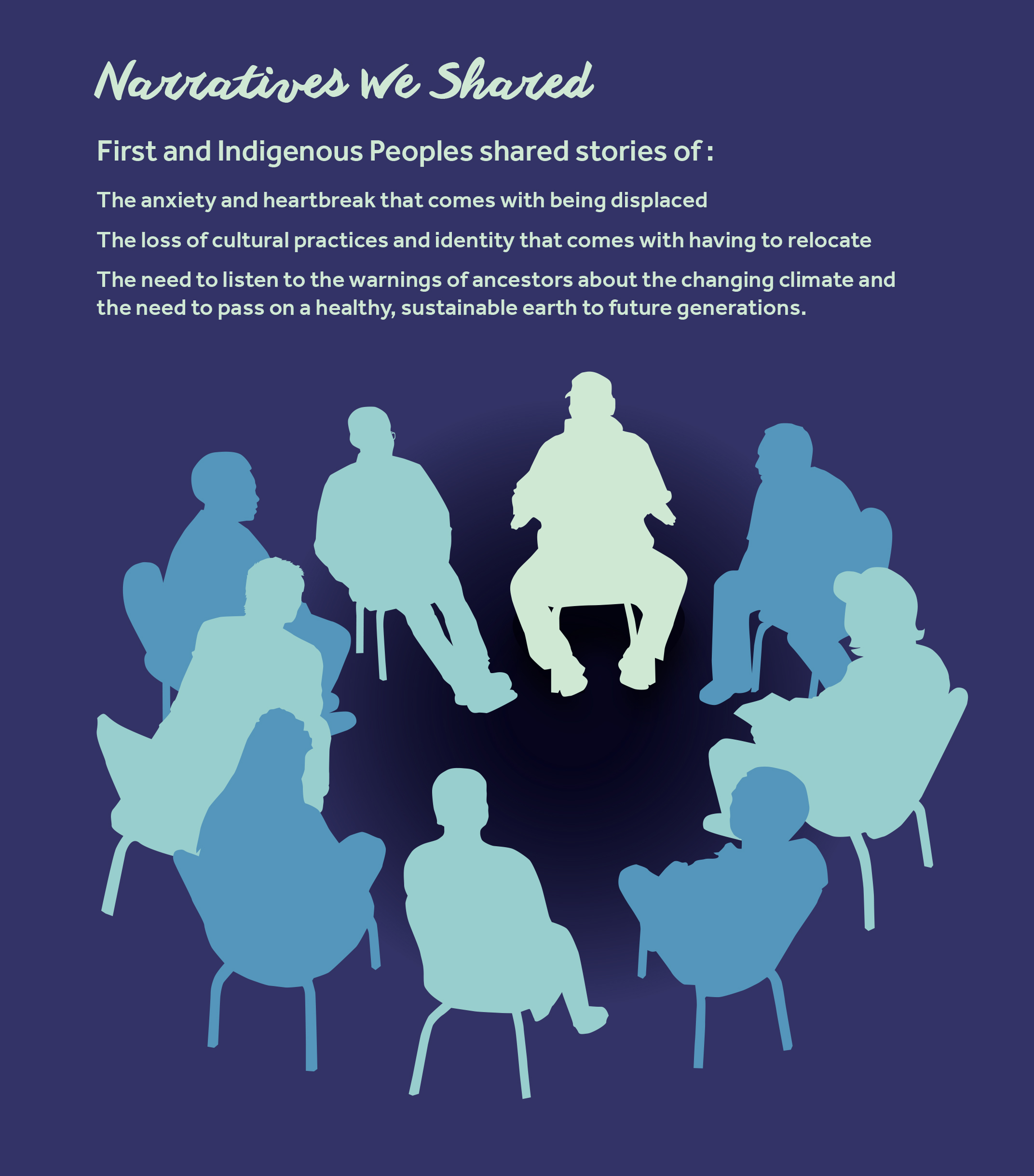 Narratives We Shared

First and Indigenous Peoples shared stories of :

The anxiety and heartbreak that comes with being displaced

The loss of cultural practices and identity that comes with having to relocate

The need to listen to the warnings of ancestors about the changing climate and the need to pass on a healthy, sustainable earth to future generations.